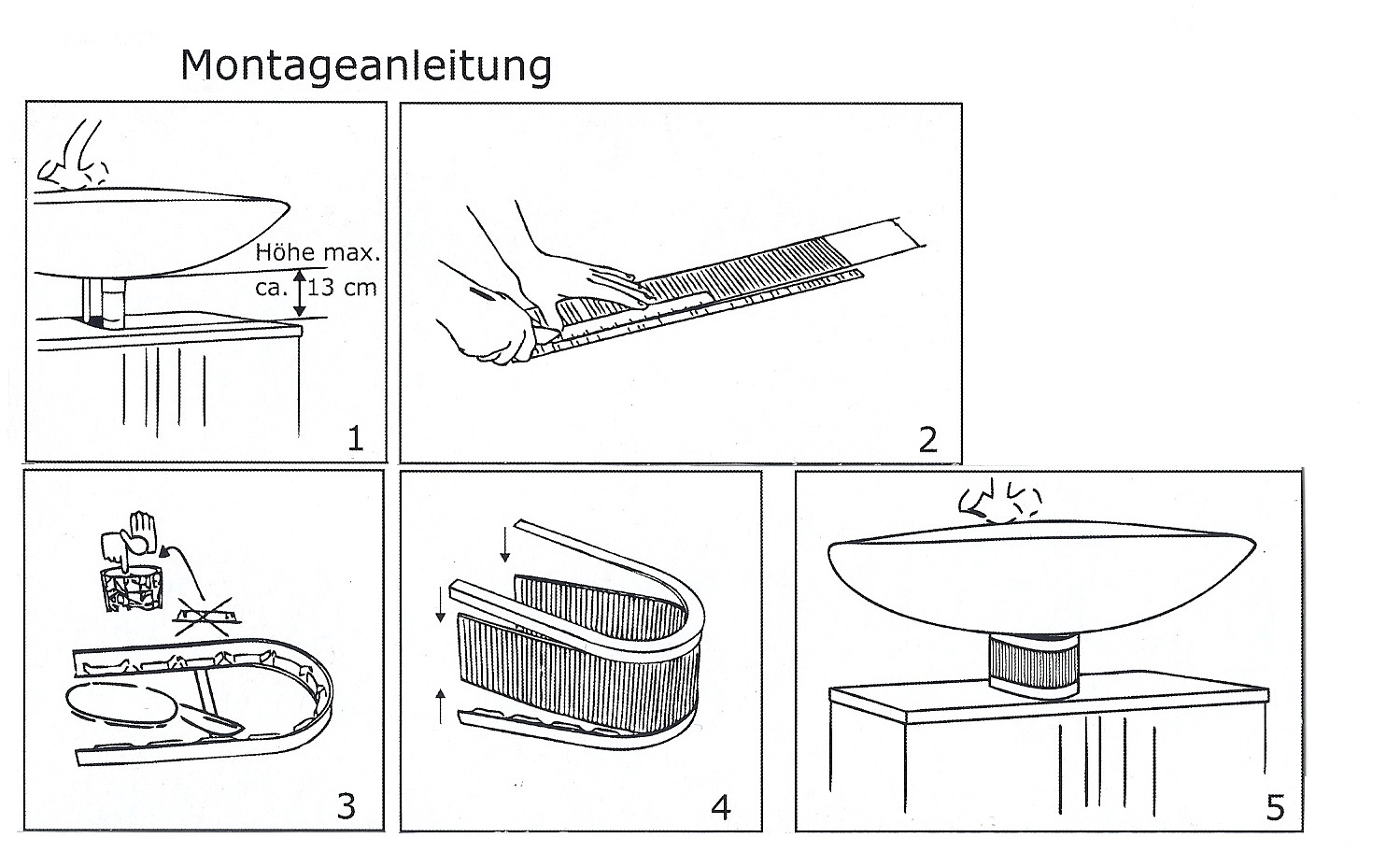 Montageanleitung

Höhe max. ca. 13 cm

1

2

3

4

5